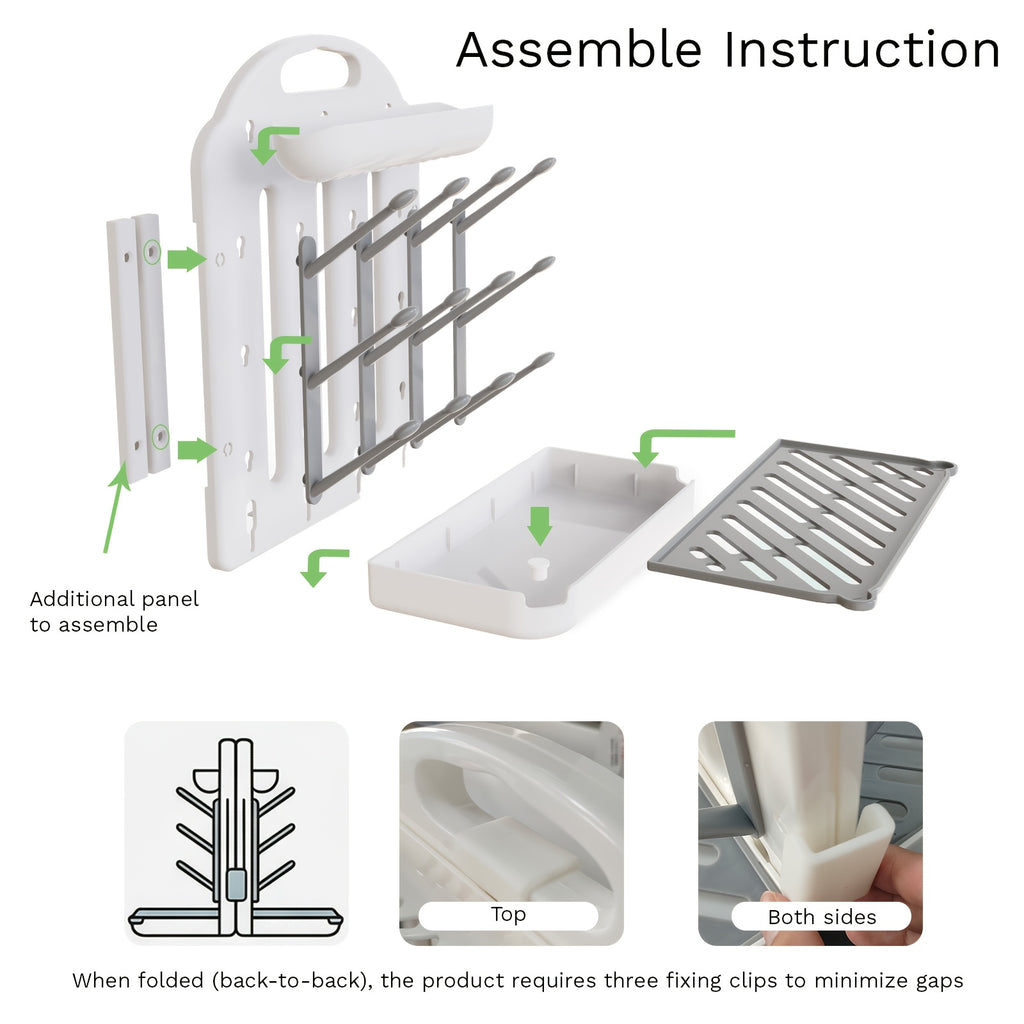 Assemble Instruction

Additional panel to assemble

Top

Both sides

When folded (back-to-back), the product requires three fixing clips to minimize gaps