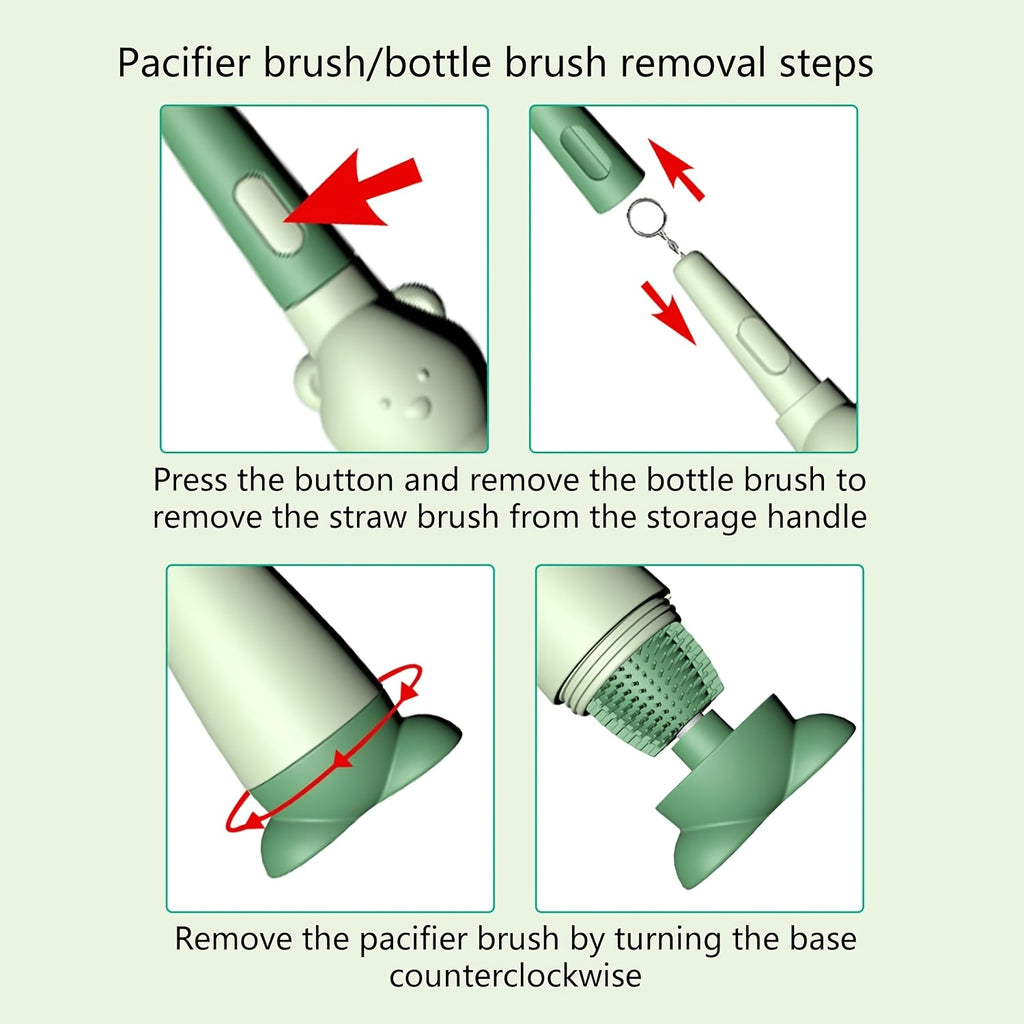 Pacifier brush/bottle brush removal steps

Press the button and remove the bottle brush to remove the straw brush from the storage handle

Remove the pacifier brush by turning the base counterclockwise