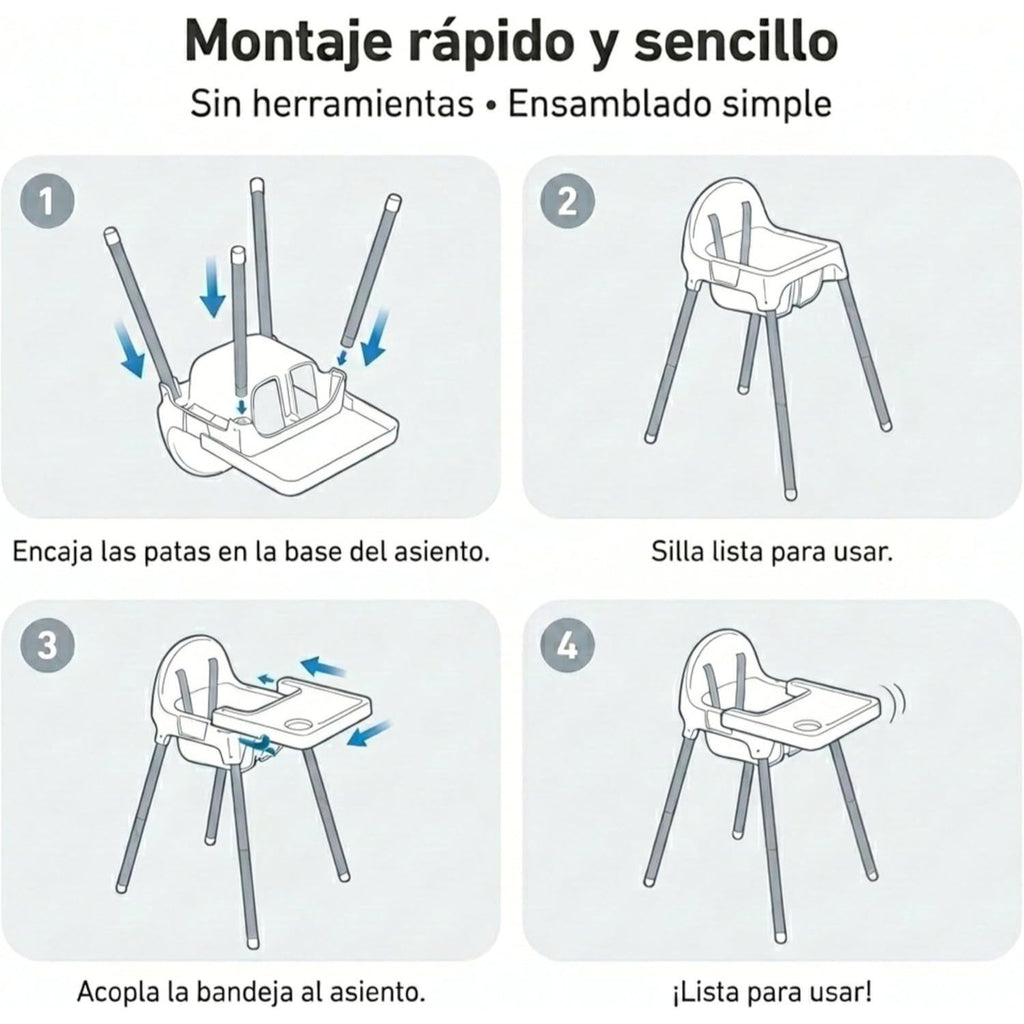 Montaje rápido y sencillo

Sin herramientas • Ensamblado simple

1

Encaja las patas en la base del asiento.

2

Silla lista para usar.

3

Acopla la bandeja al asiento.

4

¡Lista para usar!