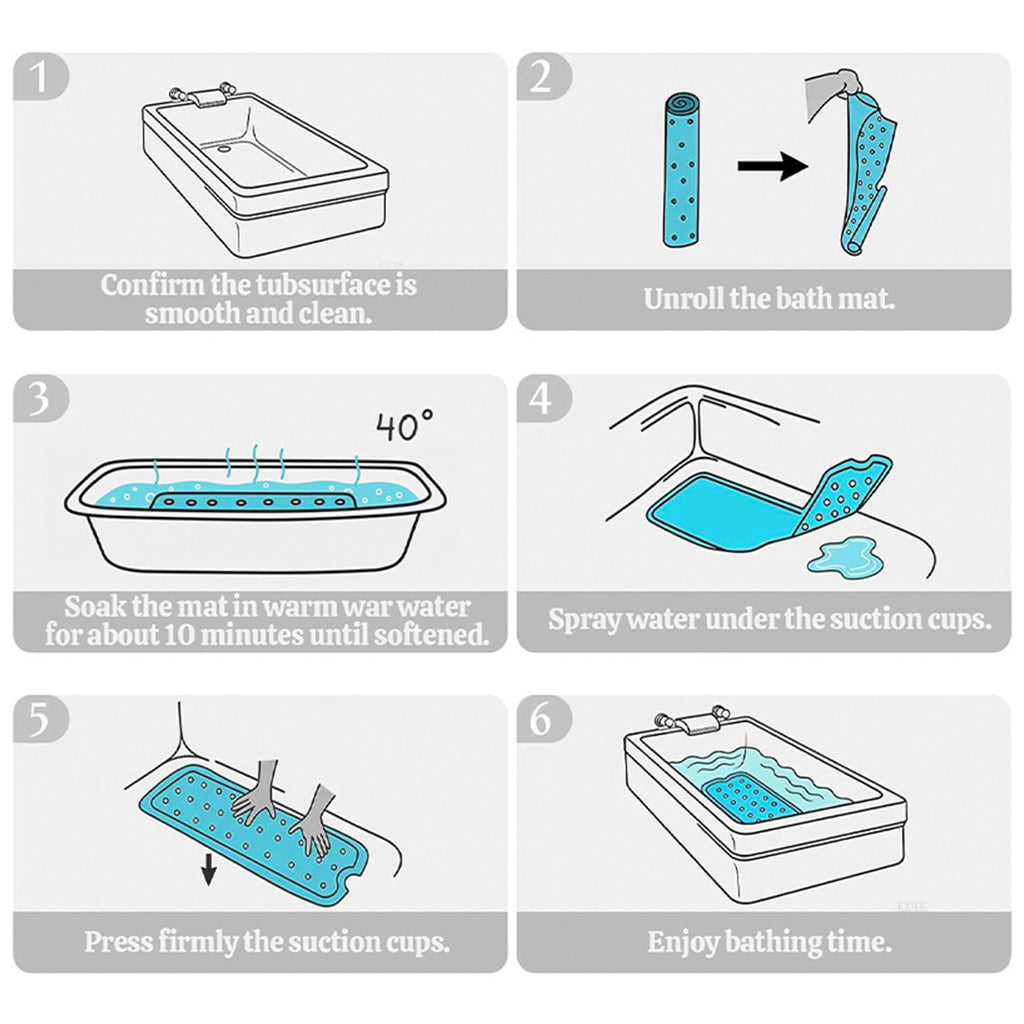 1

Confirm the tubsurface is smooth and clean.

2

Unroll the bath mat.

3

40°

Soak the mat in warm war water for about 10 minutes until softened.

4

Spray water under the suction cups.

5

Press firmly the suction cups.

6

Enjoy bathing time.