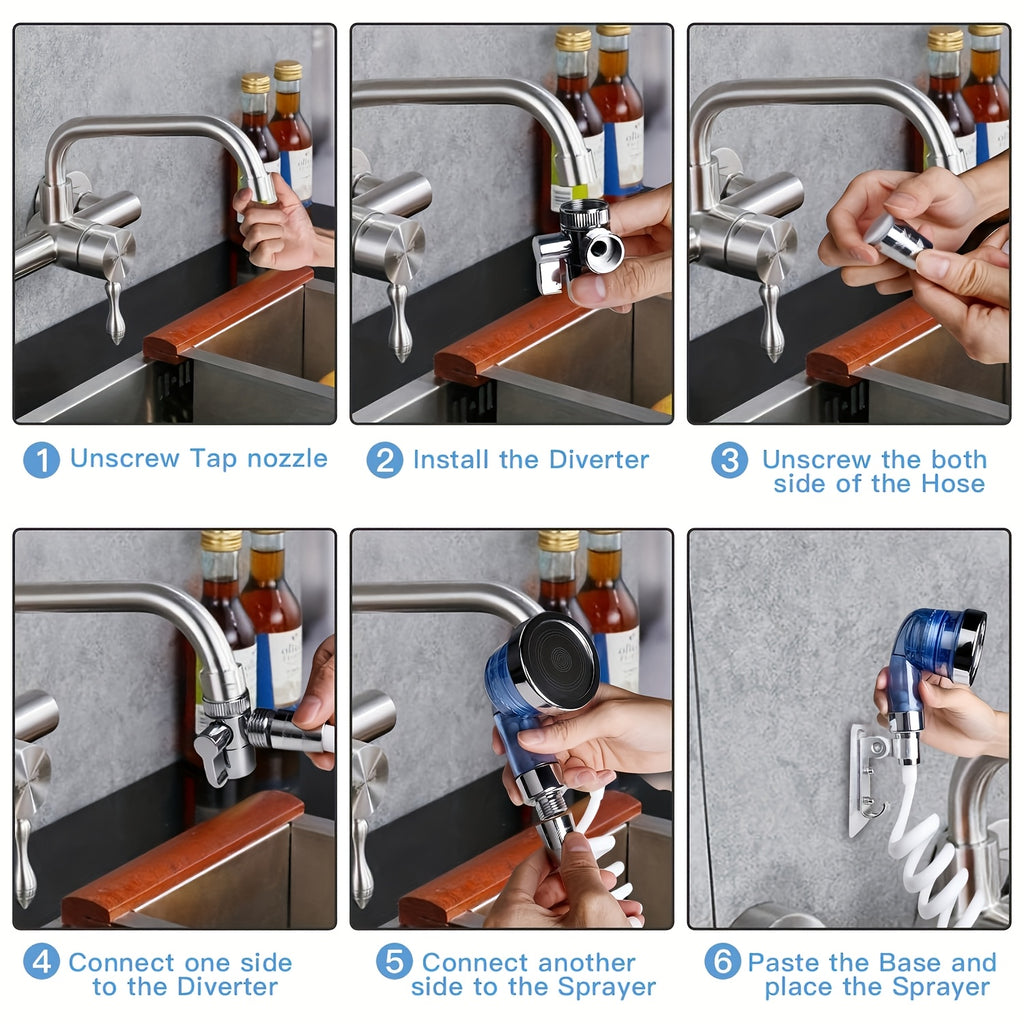 1 Unscrew Tap nozzle

2 Install the Diverter

3 Unscrew the both side of the Hose

4 Connect one side to the Diverter

5 Connect another side to the Sprayer

6 Paste the Base and place the Sprayer