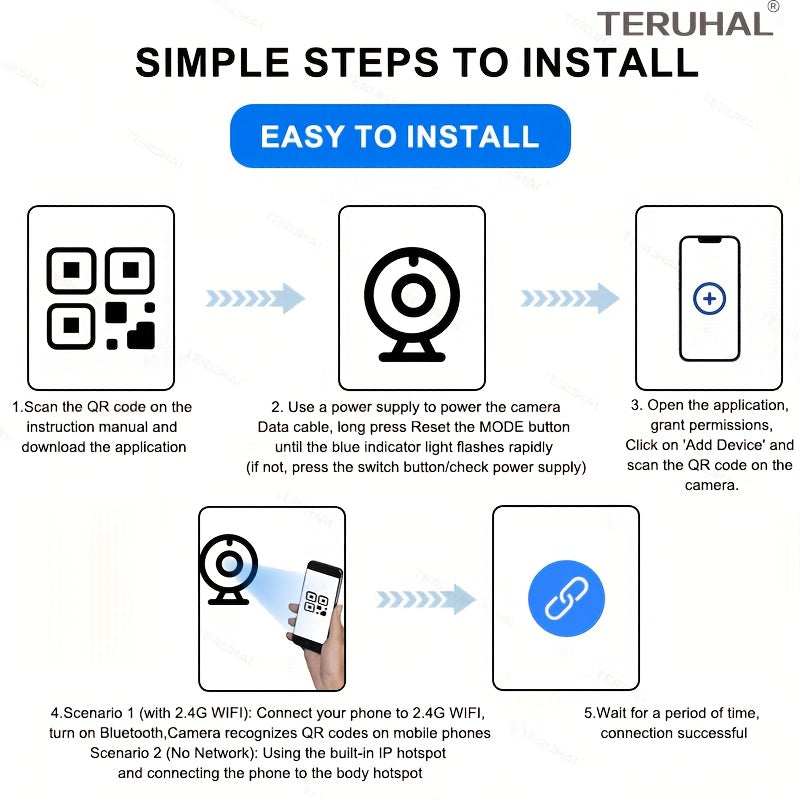 TERUHAL®

SIMPLE STEPS TO INSTALL

EASY TO INSTALL

1.Scan the QR code on the instruction manual and download the application

2. Use a power supply to power the camera Data cable, long press Reset the MODE button until the blue indicator light flashes rapidly (if not, press the switch button/check power supply)

3. Open the application, grant permissions, Click on 'Add Device' and scan the QR code on the camera.

4.Scenario 1 (with 2.4G WIFI): Connect your phone to 2.4G WIFI, turn on Bluetooth,Camera recognizes QR codes on mobile phones Scenario 2 (No Network): Using the built-in IP hotspot and connecting the phone to the body hotspot

5.Wait for a period of time, connection successful