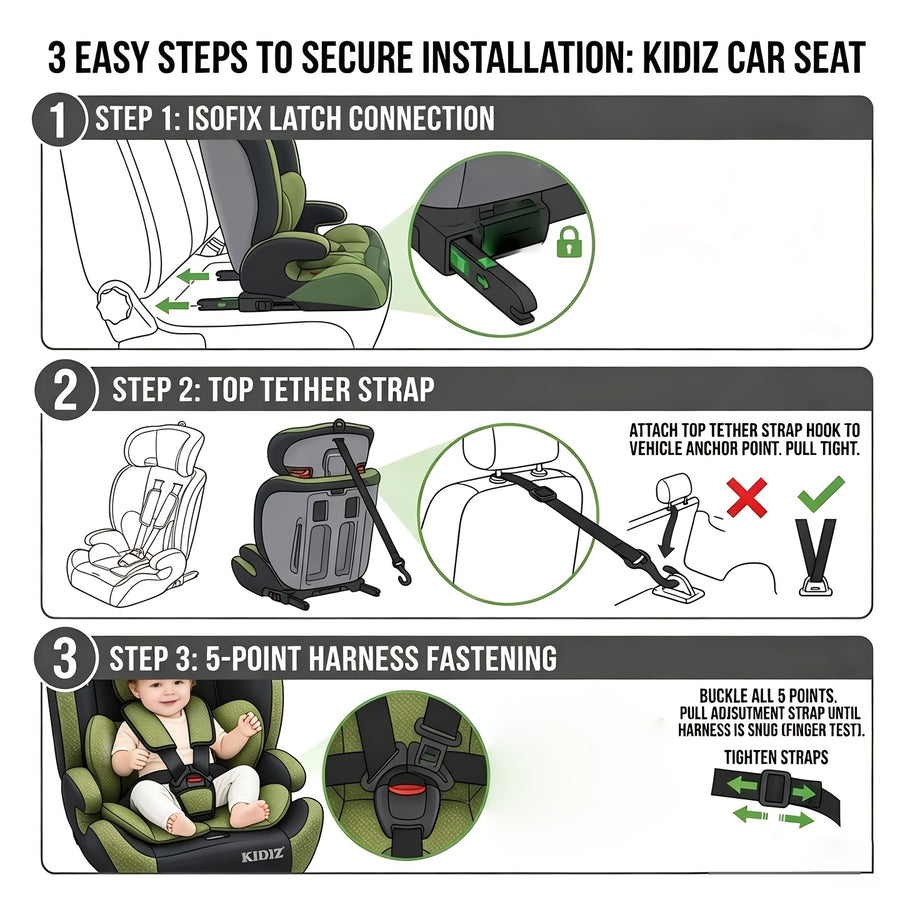 3 EASY STEPS TO SECURE INSTALLATION: KIDIZ CAR SEAT

1 STEP 1: ISOFIX LATCH CONNECTION

2 STEP 2: TOP TETHER STRAP

ATTACH TOP TETHER STRAP HOOK TO VEHICLE ANCHOR POINT. PULL TIGHT.

3 STEP 3: 5-POINT HARNESS FASTENING

BUCKLE ALL 5 POINTS. PULL ADJUSTMENT STRAP UNTIL HARNESS IS SNUG (FINGER TEST).

TIGHTEN STRAPS

KIDIZ